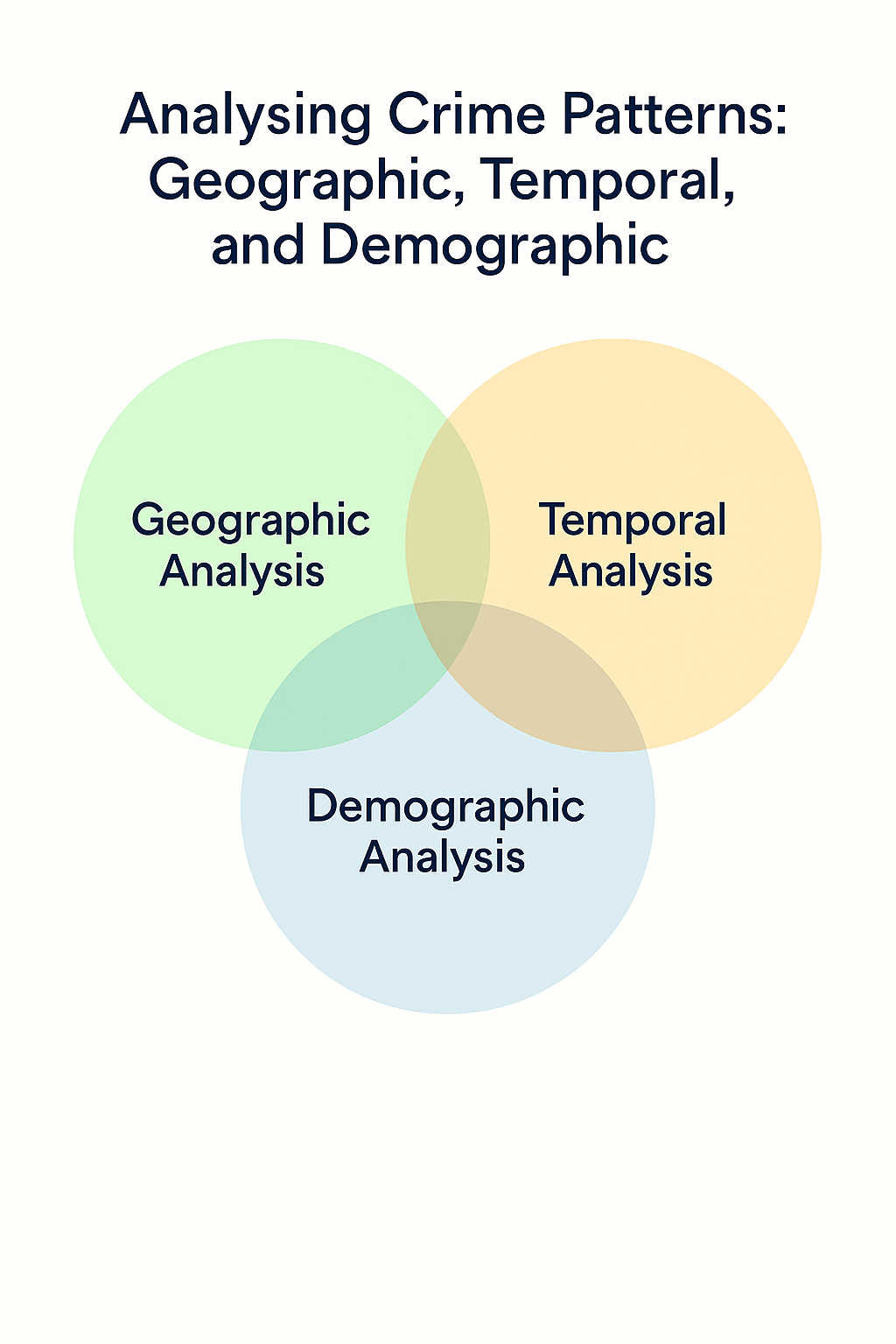 Analysing Crime Patterns: Geographic, Temporal, and Demographic

Geographic Analysis

Temporal Analysis

Demographic Analysis