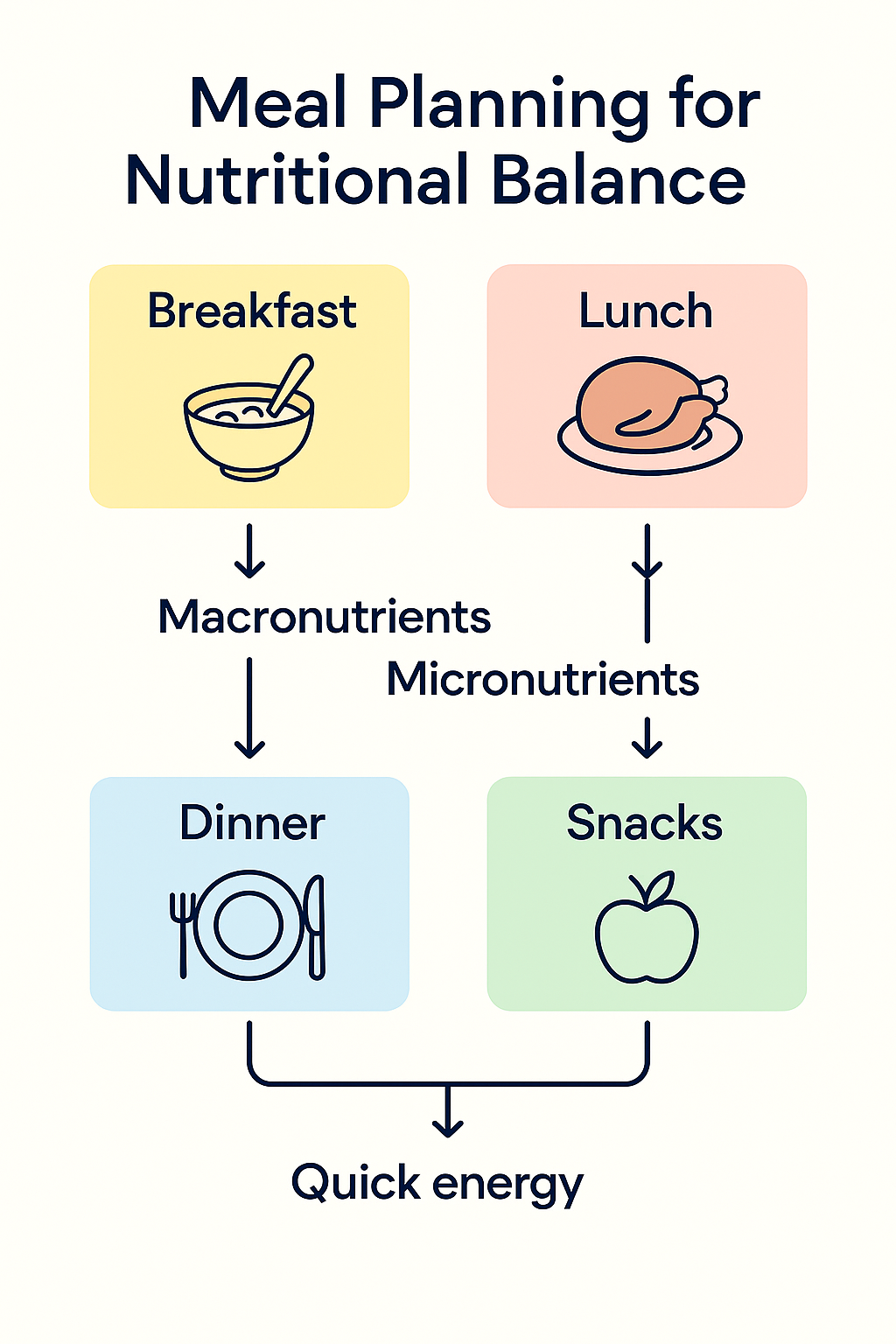 Meal Planning for Nutritional Balance

Breakfast

Lunch

Macronutrients

Micronutrients

Dinner

Snacks

Quick energy